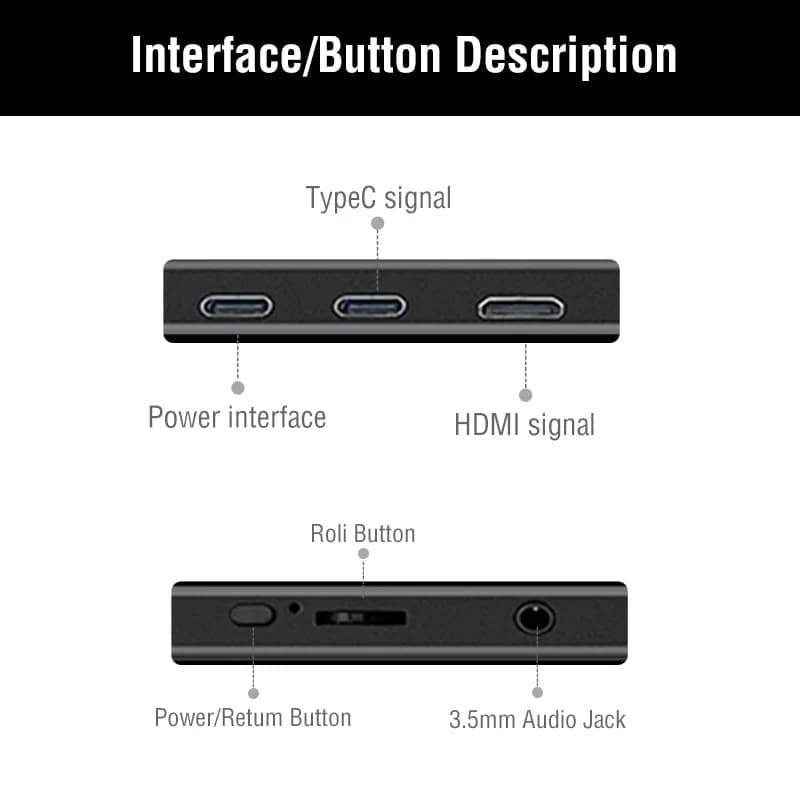 Interface/Button Description

TypeC signal

Power interface

HDMI signal

Roli Button

Power/Retum Button

3.5mm Audio Jack